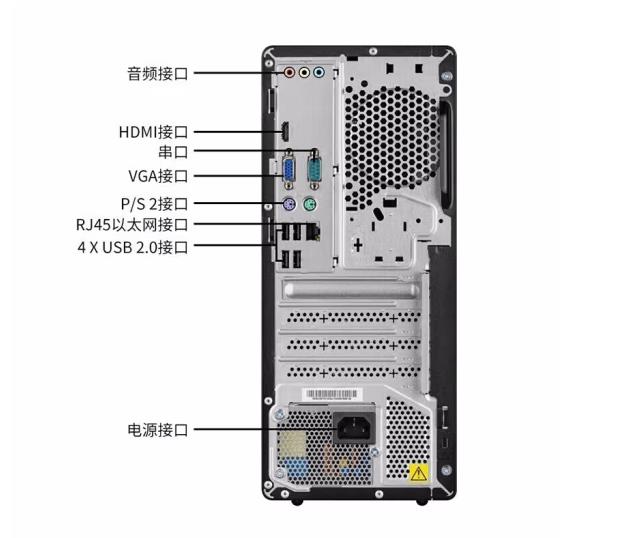 音频接口

HDMI接口
串口
VGA接口
P/S 2接口
RJ45以太网接口
4 X USB 2.0接口

电源接口